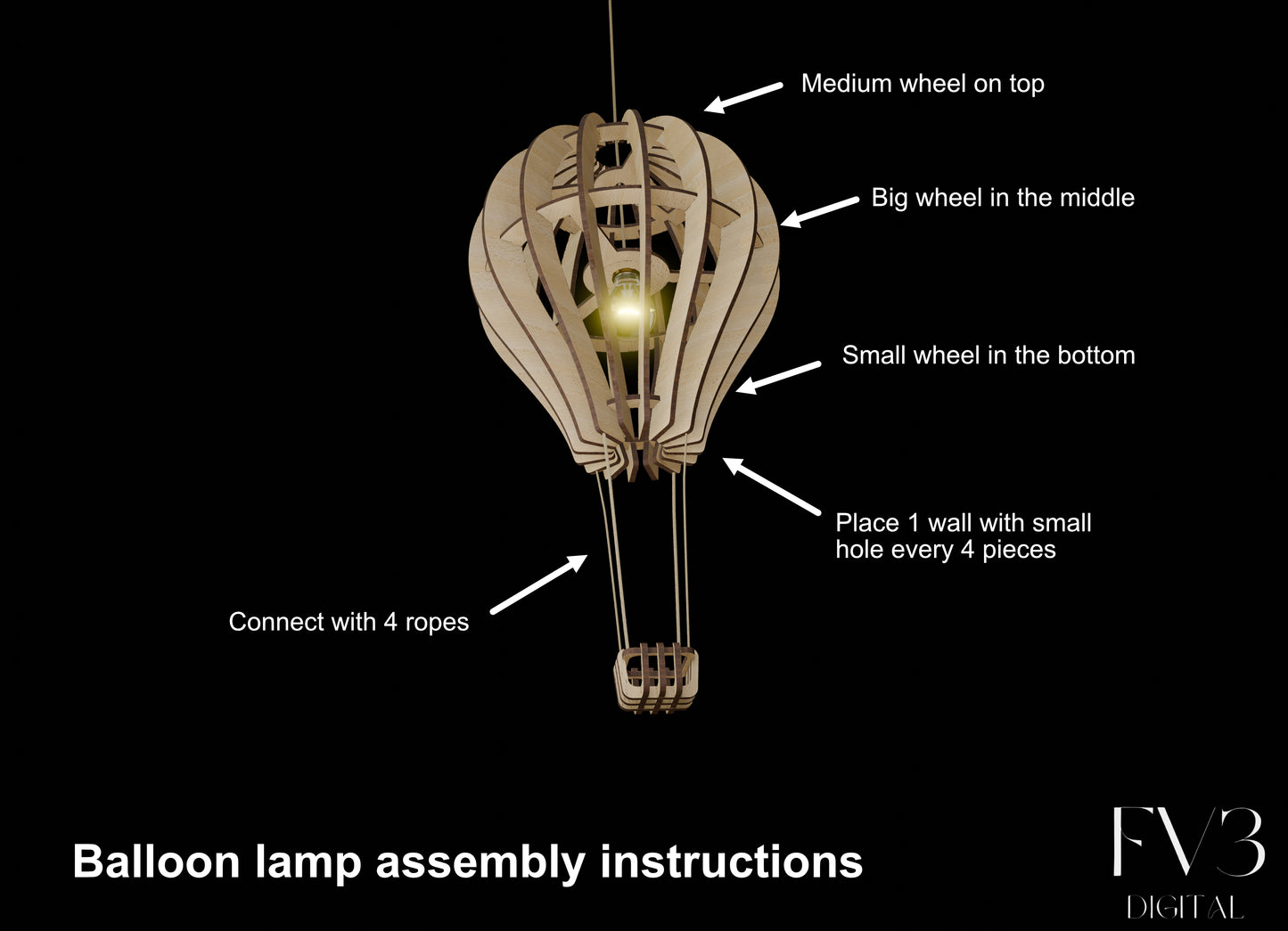 Medium wheel on top

Big wheel in the middle

Small wheel in the bottom

Place 1 wall with small hole every 4 pieces

Connect with 4 ropes

Balloon lamp assembly instructions

FV3
DIGITAL